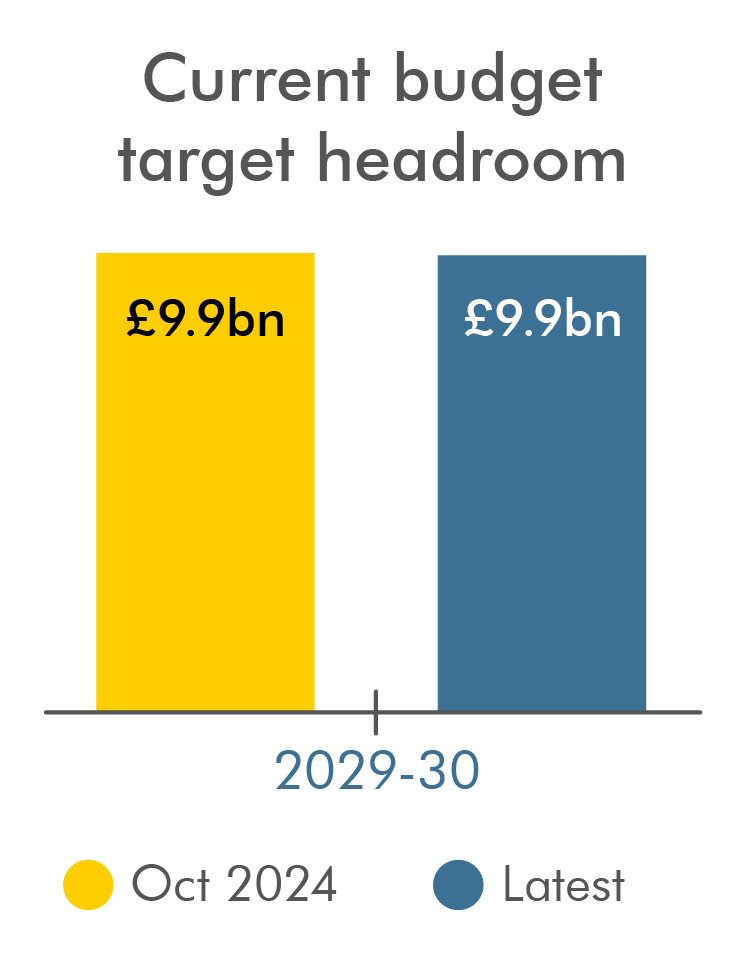 Current budget target headroom

£9.9bn

£9.9bn

2029-30

Oct 2024

Latest