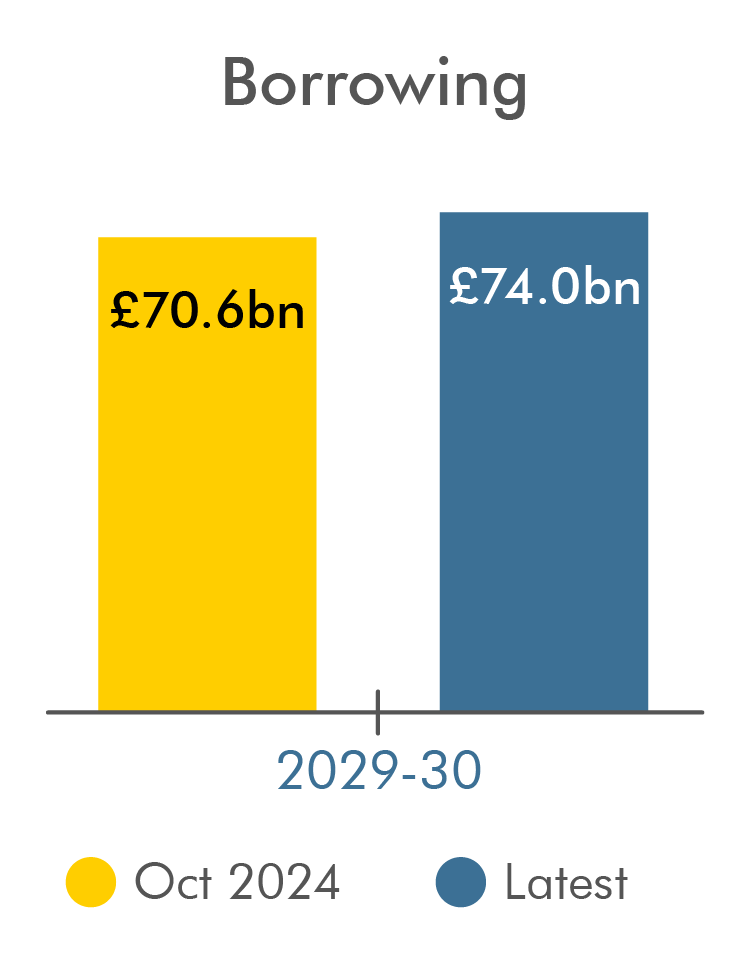 Borrowing

£70.6bn

£74.0bn

2029-30

Oct 2024 Latest